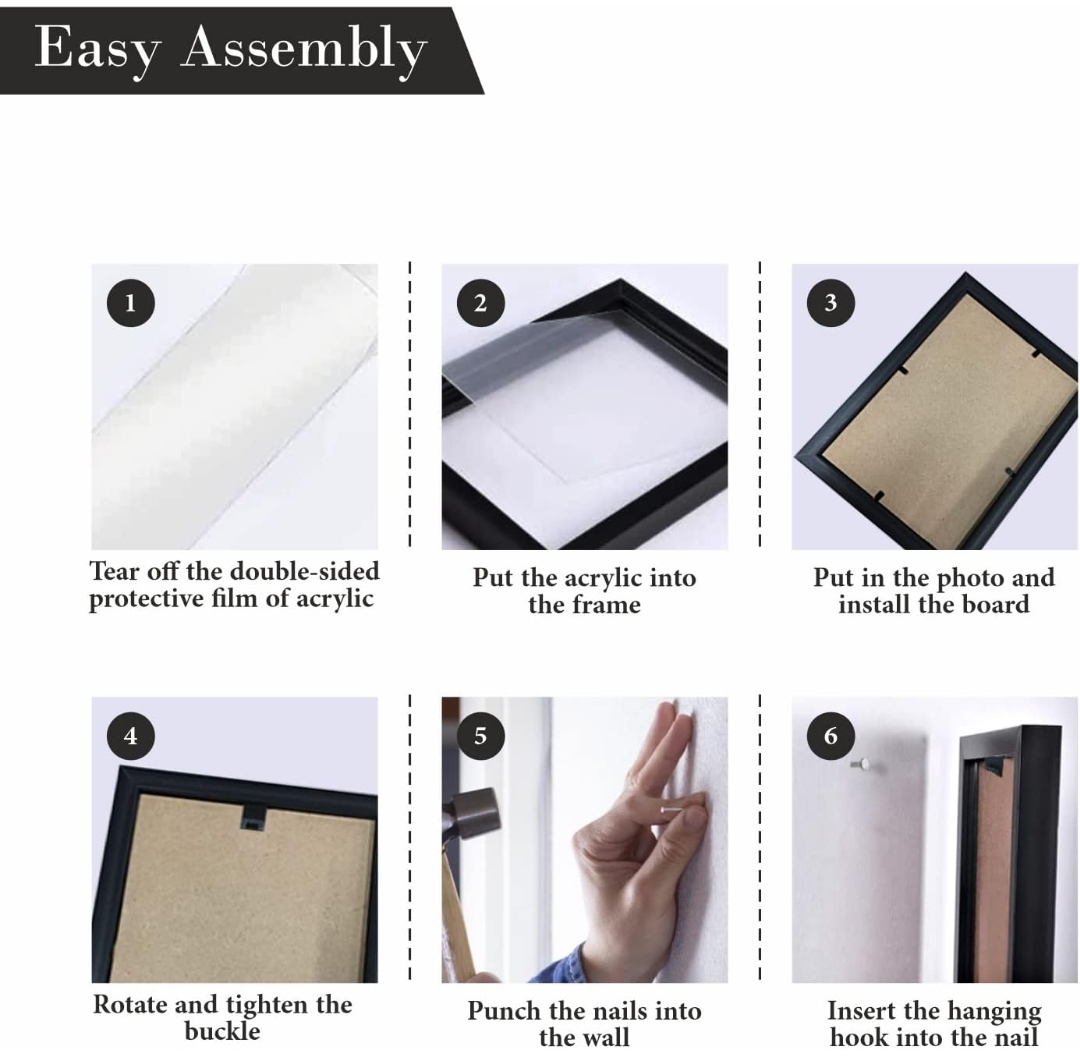 Easy Assembly

1
Tear off the double-sided protective film of acrylic

2
Put the acrylic into the frame

3
Put in the photo and install the board

4
Rotate and tighten the buckle

5
Punch the nails into the wall

6
Insert the hanging hook into the nail